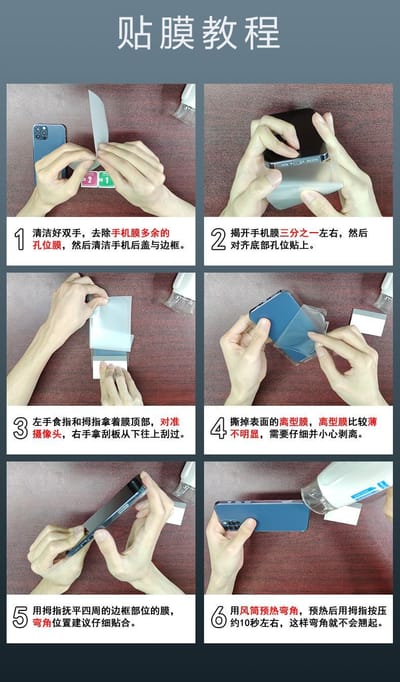 贴膜教程

1 清洁好双手，去除手机膜多余的孔位膜，然后清洁手机后盖与边框。

2 揭开手机膜三分之一左右，然后对齐底部孔位贴上。

3 左手食指和拇指拿着膜顶部，对准摄像头，右手拿刮板从下往上刮过。

4 撕掉表面的离型膜，离型膜比较薄不明显，需要仔细并小心剥离。

5 用拇指抚平四周的边框部位的膜，弯角位置建议仔细贴合。

6 用风筒预热弯角，预热后用拇指按压约10秒左右，这样弯角就不会翘起。